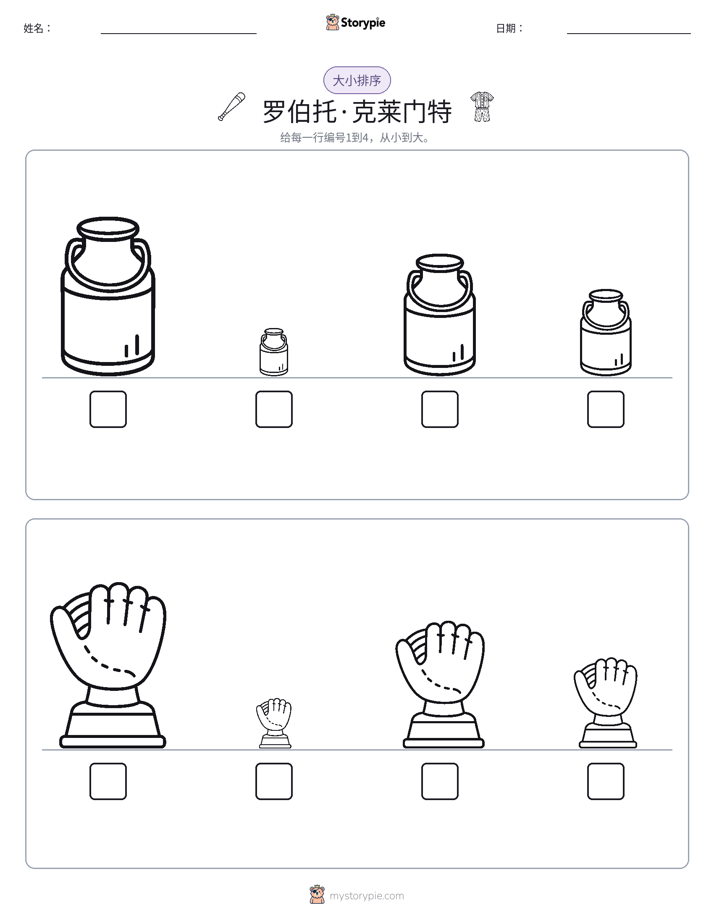 姓名： ____ Storypie 日期： ____

大小排序

罗伯托·克莱门特

给每一行编号1到4，从小到大。

☐ ☐ ☐ ☐

☐ ☐ ☐ ☐

mystorypie.com