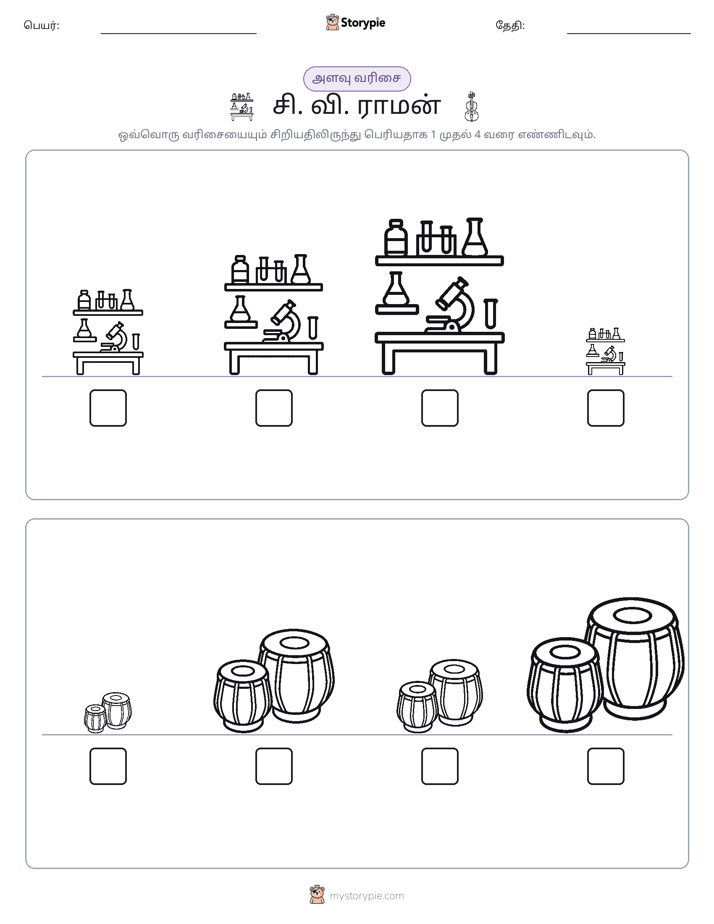 பெயர்: ____ Storypie தேதி: ____

அளவு வரிசை

சி. வி. ராமன்

ஒவ்வொரு வரிசையையும் சிறியதிலிருந்து பெரியதாக 1 முதல் 4 வரை எண்ணிடவும்.

☐ ☐ ☐ ☐

☐ ☐ ☐ ☐

mystorypie.com