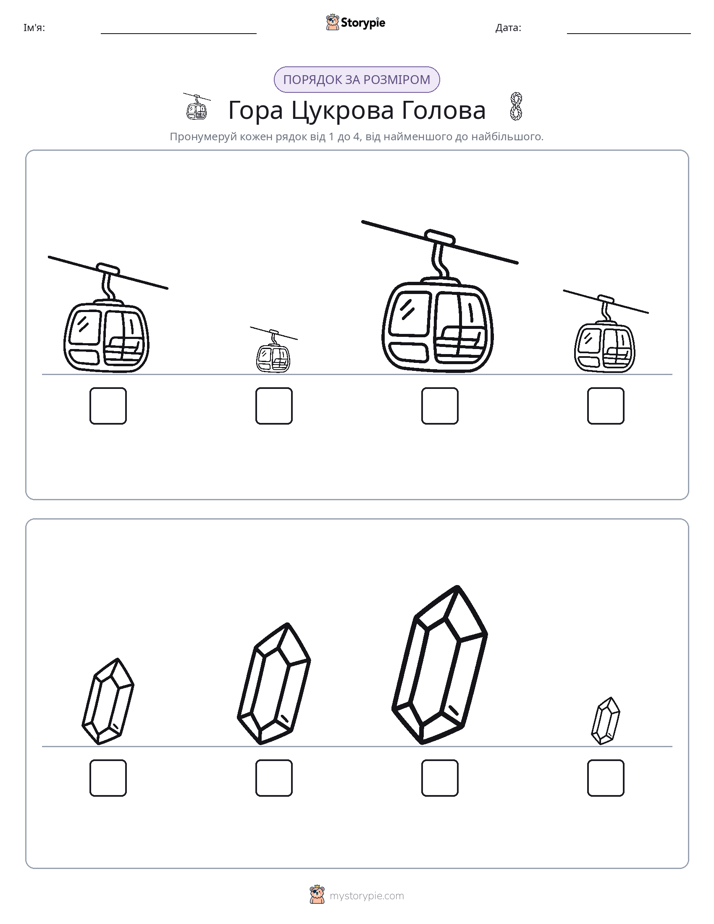 Ім'я: ____ Storypie Дата: ____

ПОРЯДОК ЗА РОЗМІРОМ

Гора Цукрова Голова

Пронумеруй кожен рядок від 1 до 4, від найменшого до найбільшого.

☐ ☐ ☐ ☐

☐ ☐ ☐ ☐

mystorypie.com