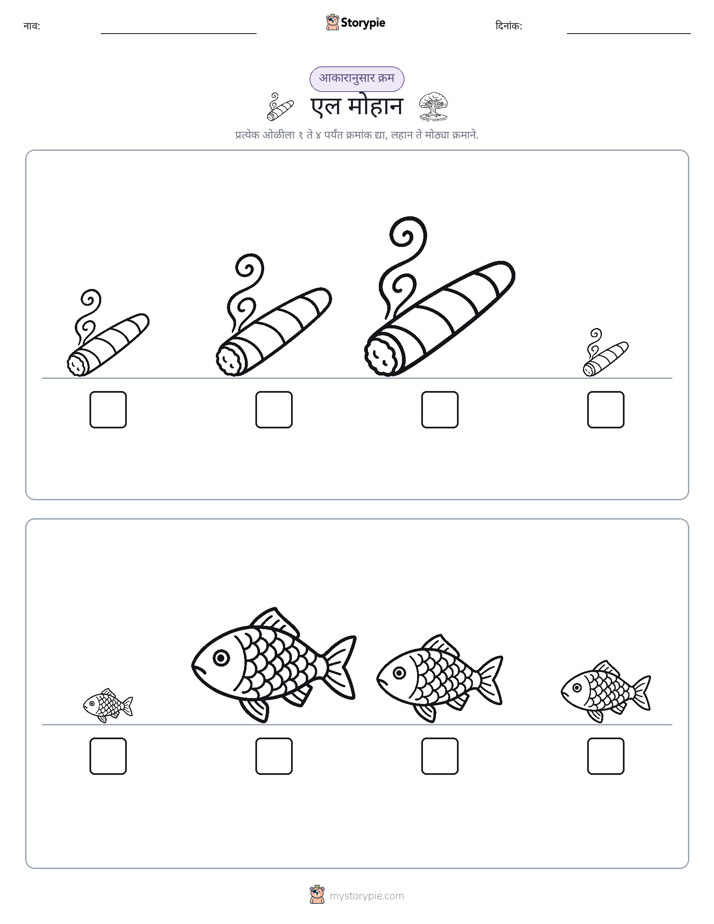 नाव: ____ Storypie दिनांक: ____

आकारानुसार क्रम

एल मोहान

प्रत्येक ओळीला १ ते ४ पर्यंत क्रमांक द्या, लहान ते मोठ्या क्रमाने.

☐ ☐ ☐ ☐

☐ ☐ ☐ ☐

mystorypie.com