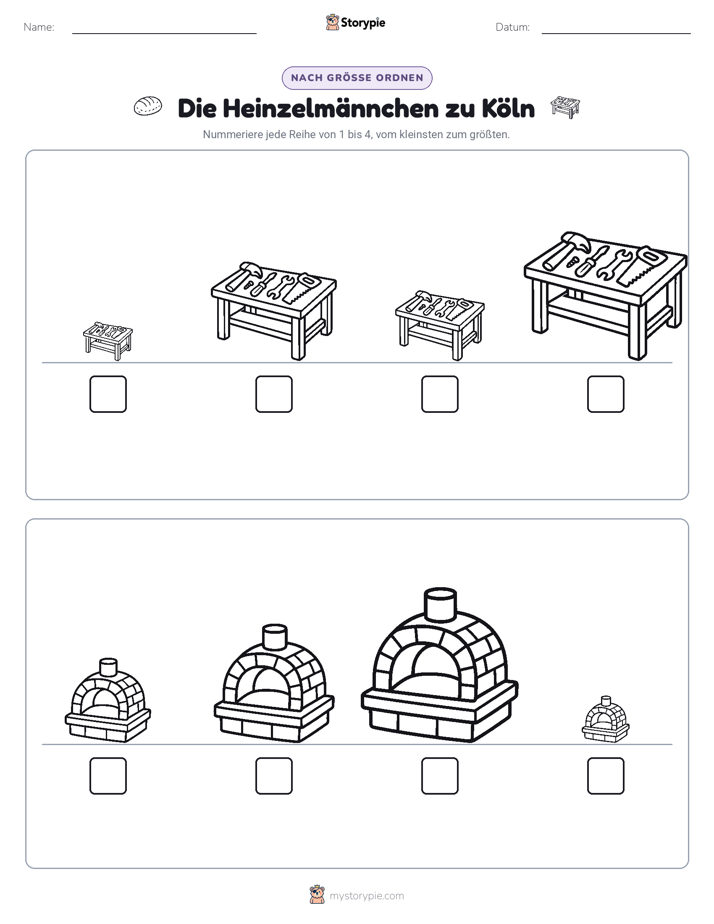 Name: ____ Storypie Datum: ____

NACH GRÖSSE ORDNEN

Die Heinzelmännchen zu Köln

Nummeriere jede Reihe von 1 bis 4, vom kleinsten zum größten.

☐ ☐ ☐ ☐

☐ ☐ ☐ ☐

mystorypie.com