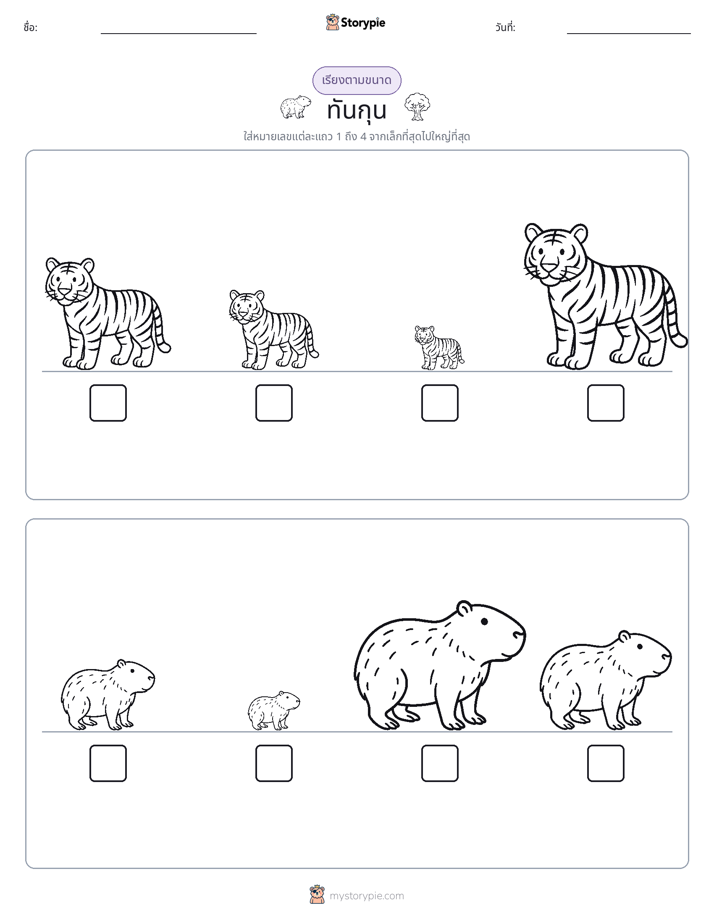 ชื่อ: ____ Storypie วันที่: ____

เรียงตามขนาด

ทันกุน

ใส่หมายเลขแต่ละแถว 1 ถึง 4 จากเล็กที่สุดไปใหญ่ที่สุด

☐ ☐ ☐ ☐

☐ ☐ ☐ ☐

mystorypie.com