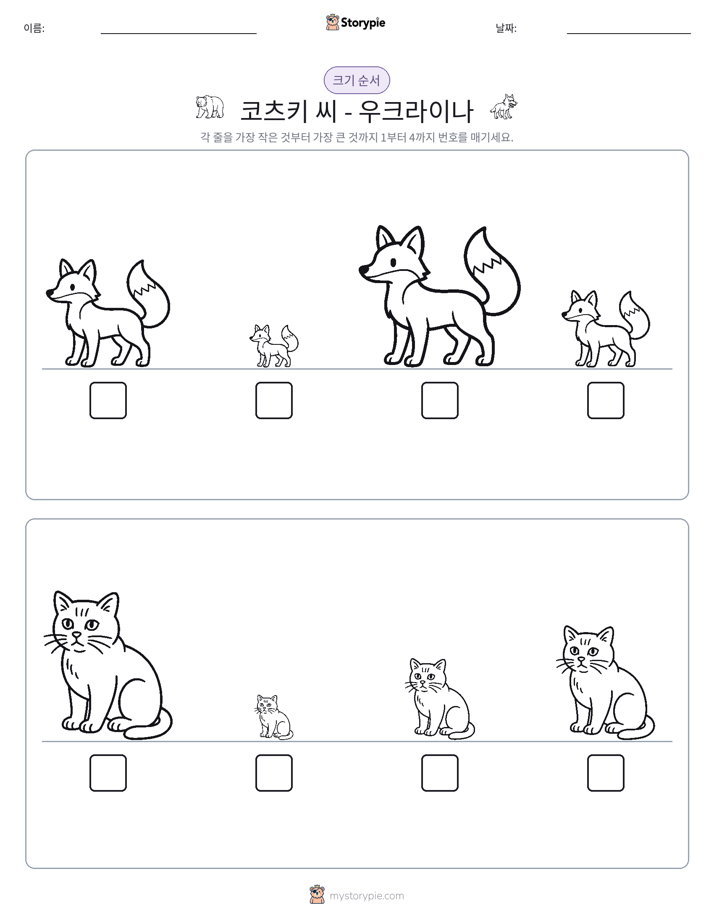 이름: ____ Storypie 날짜: ____

크기 순서

코츠키 씨 - 우크라이나

각 줄을 가장 작은 것부터 가장 큰 것까지 1부터 4까지 번호를 매기세요.

☐ ☐ ☐ ☐

☐ ☐ ☐ ☐

mystorypie.com