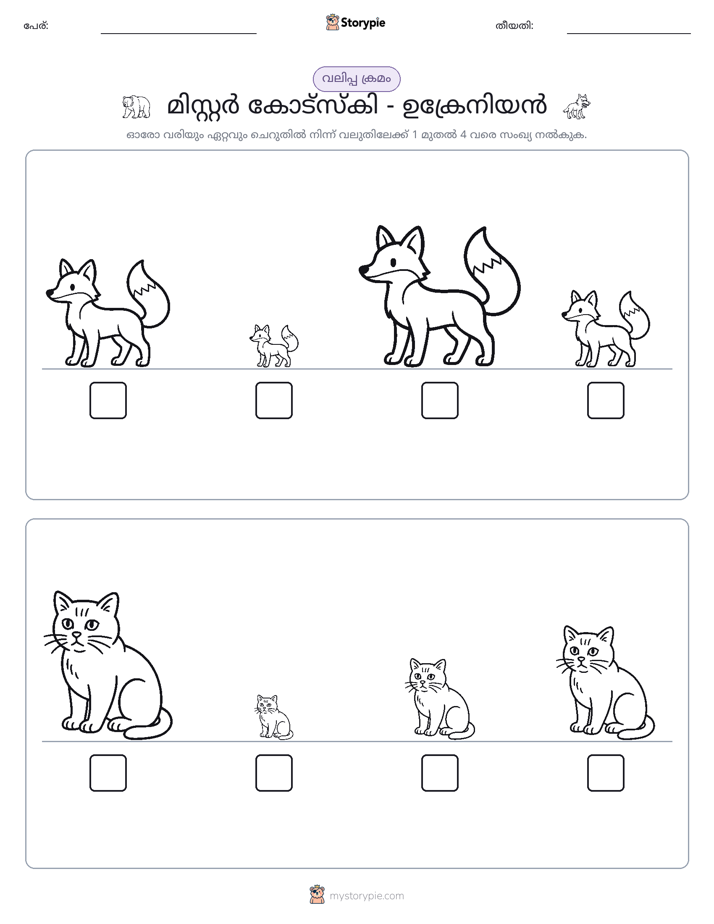 പേര്: ____ Storypie തീയതി: ____

വലിപ്പ ക്രമം

മിസ്റ്റർ കോട്സ്കി - ഉക്രേനിയൻ

ഓരോ വരിയും ഏറ്റവും ചെറുതിൽ നിന്ന് വലുതിലേക്ക് 1 മുതൽ 4 വരെ സംഖ്യ നൽകുക.

☐ ☐ ☐ ☐

☐ ☐ ☐ ☐

mystorypie.com