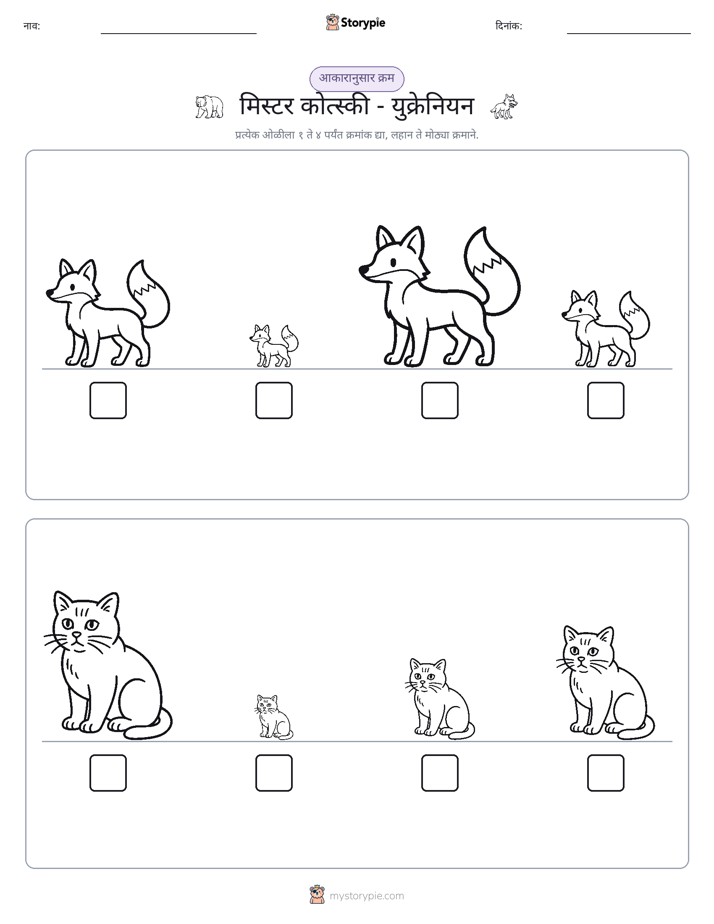 नाव: ____ Storypie दिनांक: ____

आकारानुसार क्रम

मिस्टर कोत्स्की - युक्रेनियन

प्रत्येक ओळीला १ ते ४ पर्यंत क्रमांक द्या, लहान ते मोठ्या क्रमाने.

☐ ☐ ☐ ☐

☐ ☐ ☐ ☐

mystorypie.com