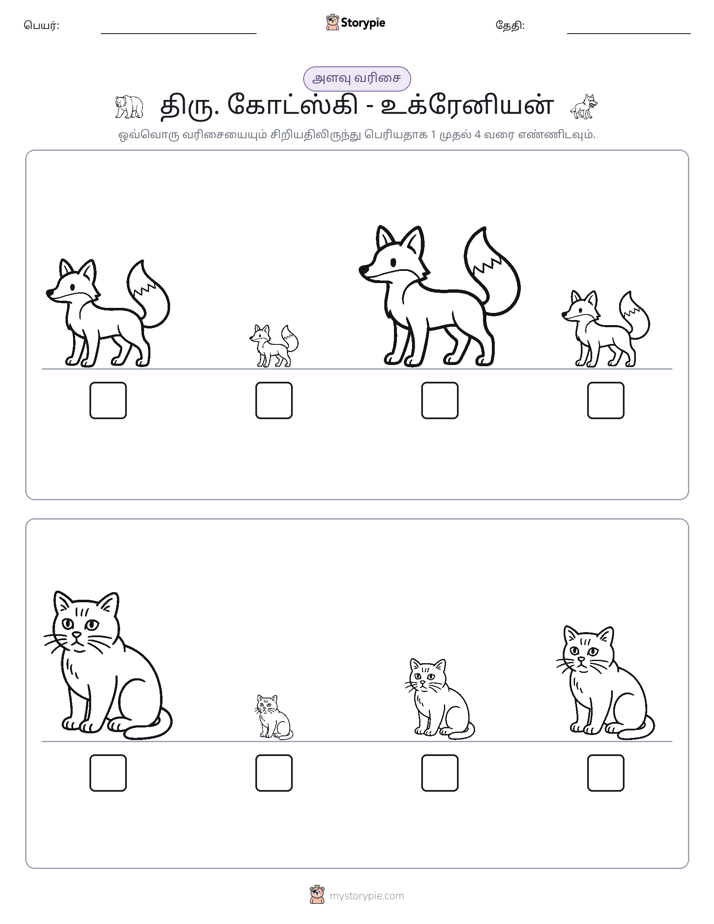 பெயர்: ____ Storypie தேதி: ____

அளவு வரிசை

திரு. கோட்ஸ்கி - உக்ரேனியன்

ஒவ்வொரு வரிசையையும் சிறியதிலிருந்து பெரியதாக 1 முதல் 4 வரை எண்ணிடவும்.

☐ ☐ ☐ ☐

☐ ☐ ☐ ☐

mystorypie.com