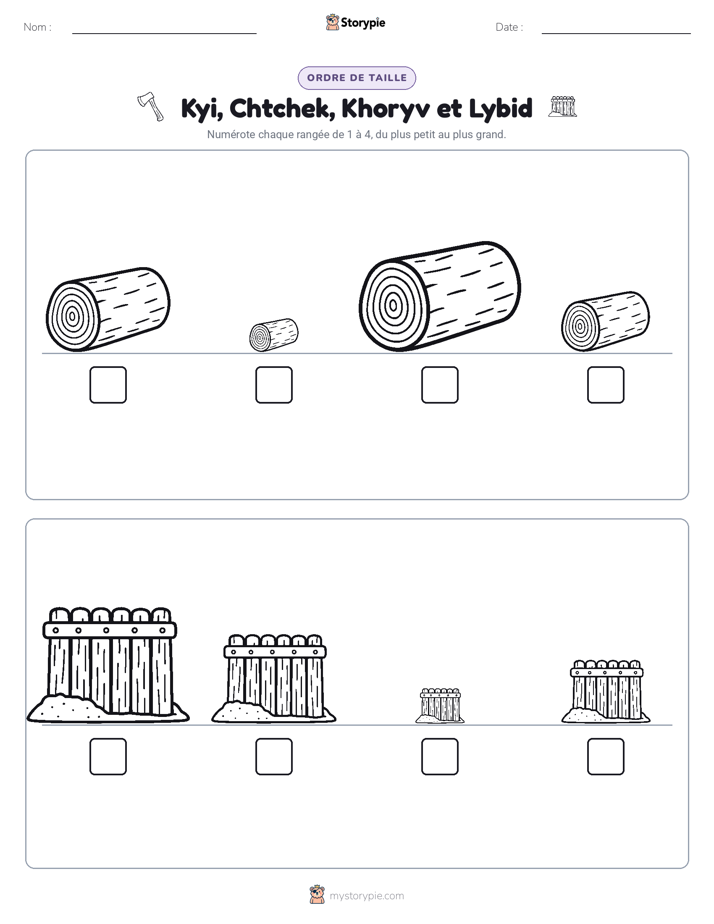 Nom : ____ Storypie Date : ____

ORDRE DE TAILLE

Kyi, Chtchek, Khoryv et Lybid

Numérote chaque rangée de 1 à 4, du plus petit au plus grand.

☐ ☐ ☐ ☐

☐ ☐ ☐ ☐

mystorypie.com