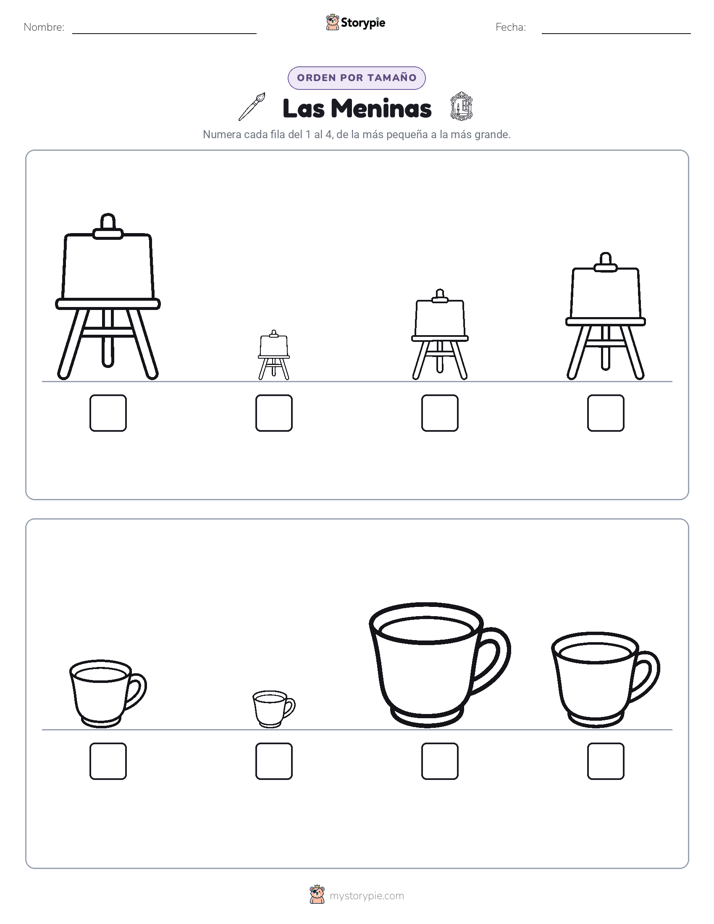 Nombre: ____ Storypie Fecha: ____

ORDEN POR TAMAÑO

Las Meninas

Numera cada fila del 1 al 4, de la más pequeña a la más grande.

☐ ☐ ☐ ☐

☐ ☐ ☐ ☐

mystorypie.com