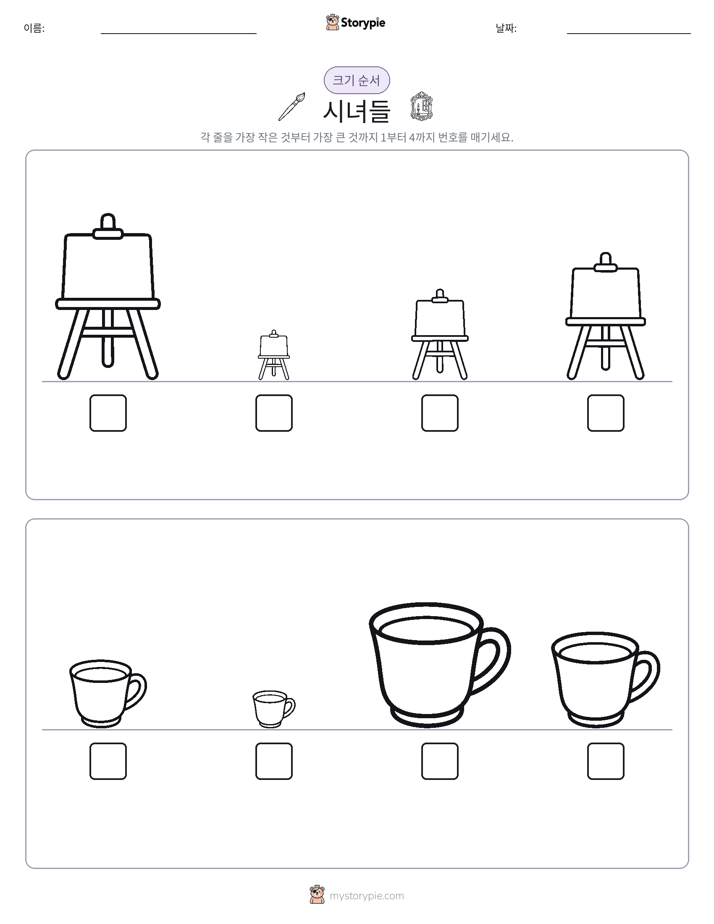 이름: ____ Storypie 날짜: ____

크기 순서

시녀들

각 줄을 가장 작은 것부터 가장 큰 것까지 1부터 4까지 번호를 매기세요.

☐ ☐ ☐ ☐

☐ ☐ ☐ ☐

mystorypie.com