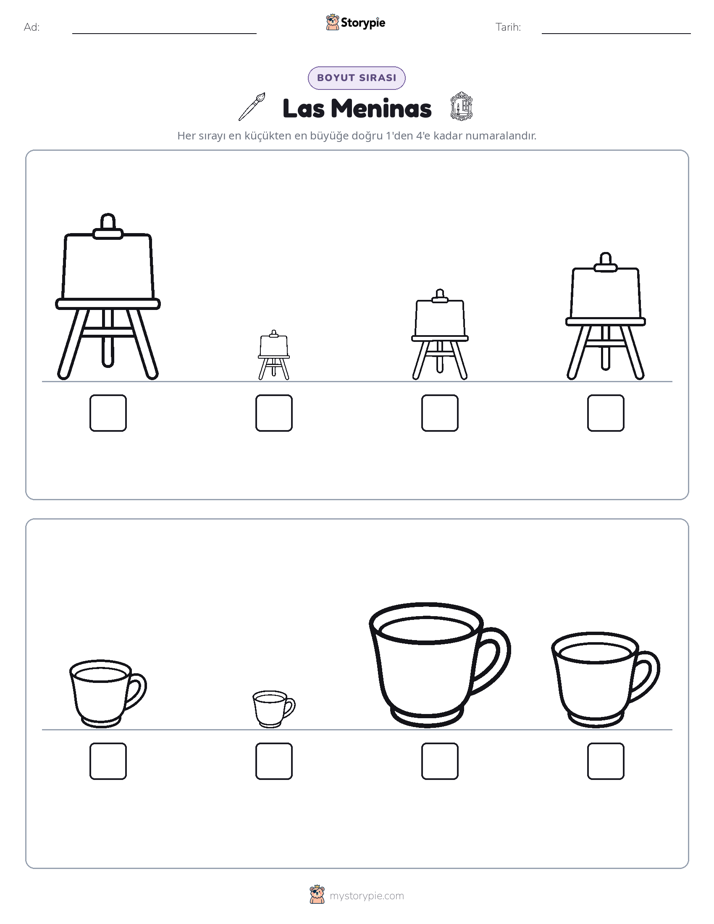 Ad: ____ Storypie Tarih: ____

BOYUT SIRASI

Las Meninas

Her sırayı en küçükten en büyüğe doğru 1'den 4'e kadar numaralandır.

☐ ☐ ☐ ☐

☐ ☐ ☐ ☐

mystorypie.com