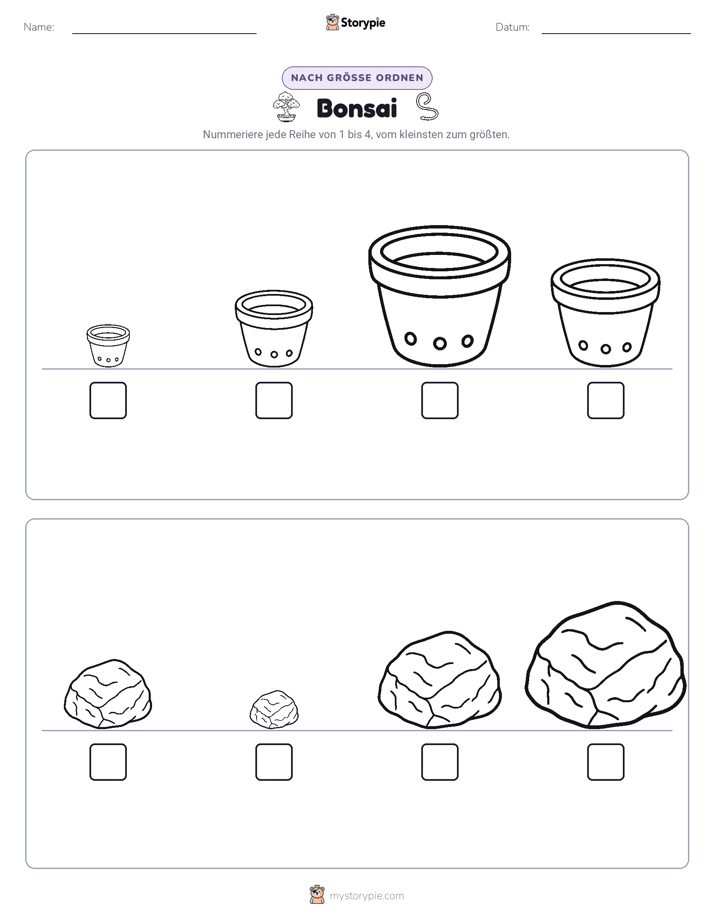 Name: ____ Storypie Datum: ____

NACH GRÖSSE ORDNEN

Bonsai

Nummeriere jede Reihe von 1 bis 4, vom kleinsten zum größten.

☐ ☐ ☐ ☐

☐ ☐ ☐ ☐

mystorypie.com