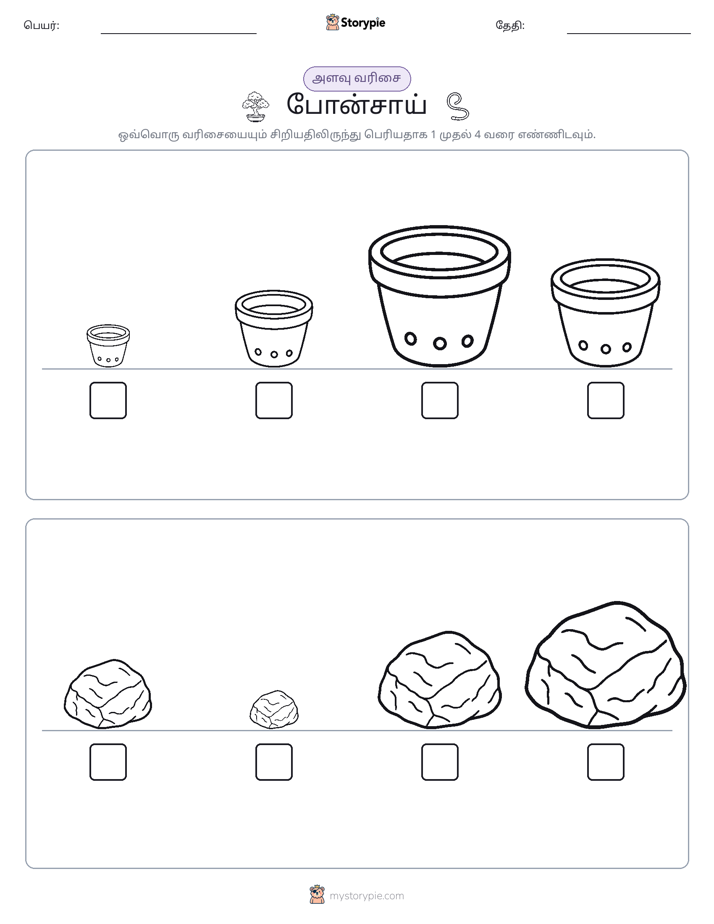 பெயர்: ____ Storypie தேதி: ____

அளவு வரிசை

போன்சாய்

ஒவ்வொரு வரிசையையும் சிறியதிலிருந்து பெரியதாக 1 முதல் 4 வரை எண்ணிடவும்.

☐ ☐ ☐ ☐

☐ ☐ ☐ ☐

mystorypie.com