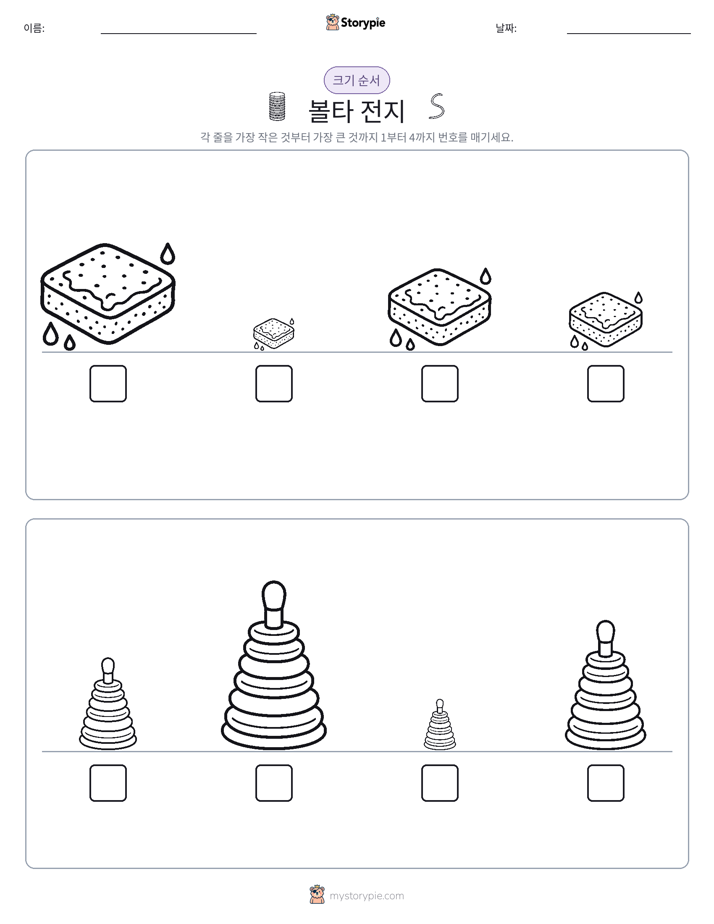 이름: ____ Storypie 날짜: ____

크기 순서

볼타 전지

각 줄을 가장 작은 것부터 가장 큰 것까지 1부터 4까지 번호를 매기세요.

☐ ☐ ☐ ☐

☐ ☐ ☐ ☐

mystorypie.com