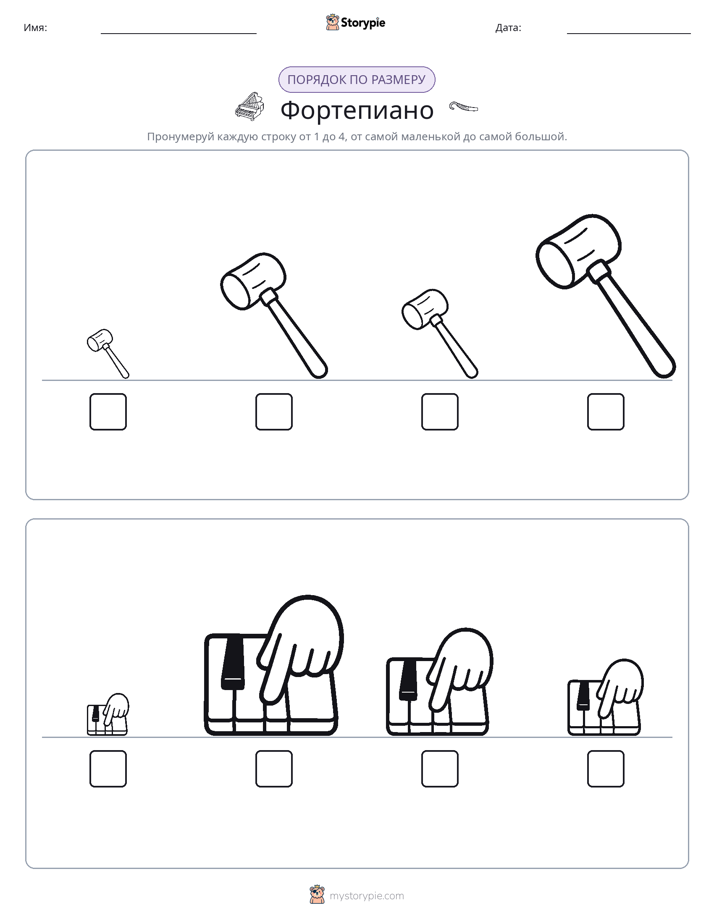 Имя: ____ Storypie Дата: ____

ПОРЯДОК ПО РАЗМЕРУ

Фортепиано

Пронумеруй каждую строку от 1 до 4, от самой маленькой до самой большой.

☐ ☐ ☐ ☐

☐ ☐ ☐ ☐

mystorypie.com