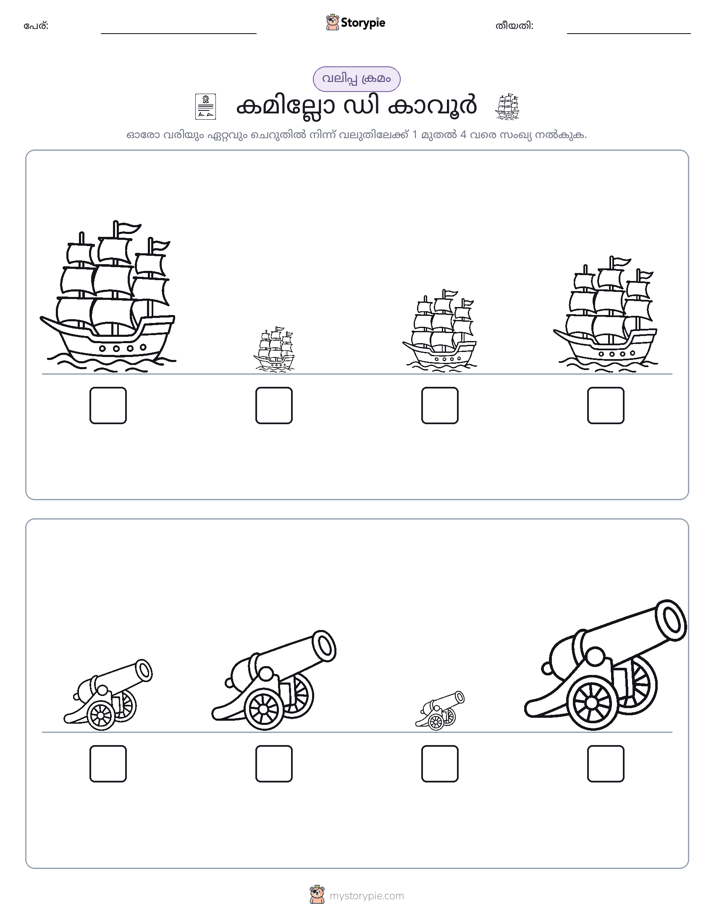 പേര്: ____ Storypie തീയതി: ____

വലിപ്പ ക്രമം

കമില്ലോ ഡി കാവൂർ

ഓരോ വരിയും ഏറ്റവും ചെറുതിൽ നിന്ന് വലുതിലേക്ക് 1 മുതൽ 4 വരെ സംഖ്യ നൽകുക.

☐ ☐ ☐ ☐

☐ ☐ ☐ ☐

mystorypie.com