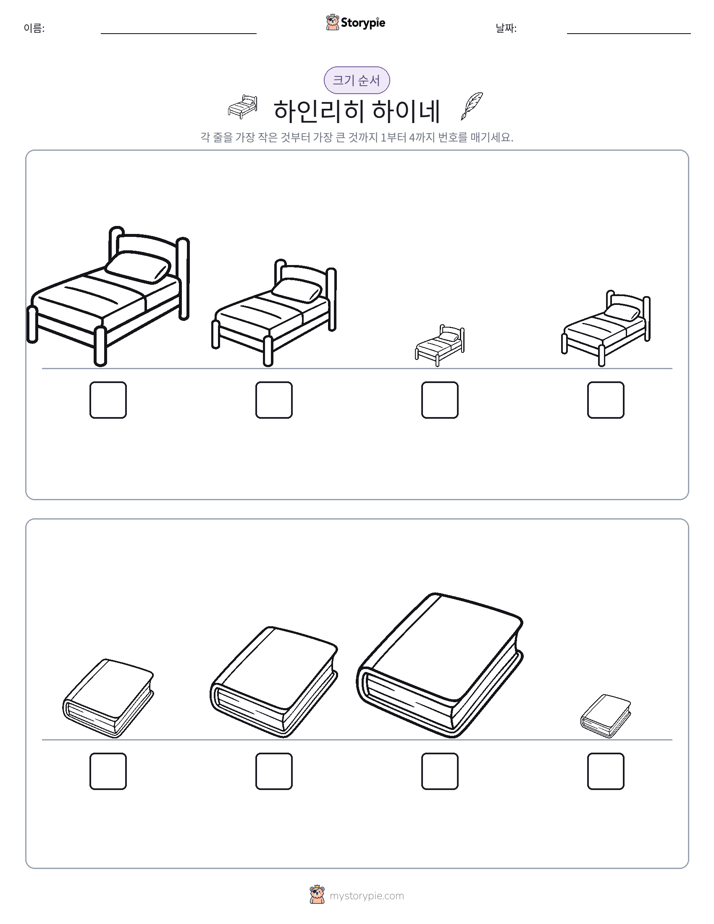 이름: ____ Storypie 날짜: ____

크기 순서

하인리히 하이네

각 줄을 가장 작은 것부터 가장 큰 것까지 1부터 4까지 번호를 매기세요.

☐ ☐ ☐ ☐

☐ ☐ ☐ ☐

mystorypie.com