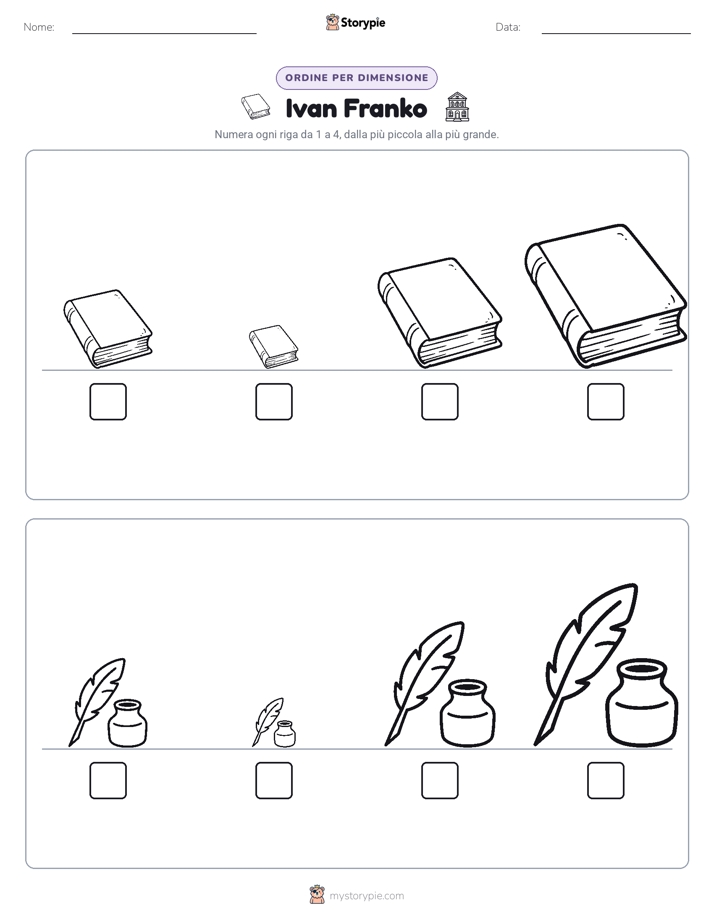 Nome: ____ Storypie Data: ____

ORDINE PER DIMENSIONE

Ivan Franko

Numera ogni riga da 1 a 4, dalla più piccola alla più grande.

☐ ☐ ☐ ☐

☐ ☐ ☐ ☐

mystorypie.com