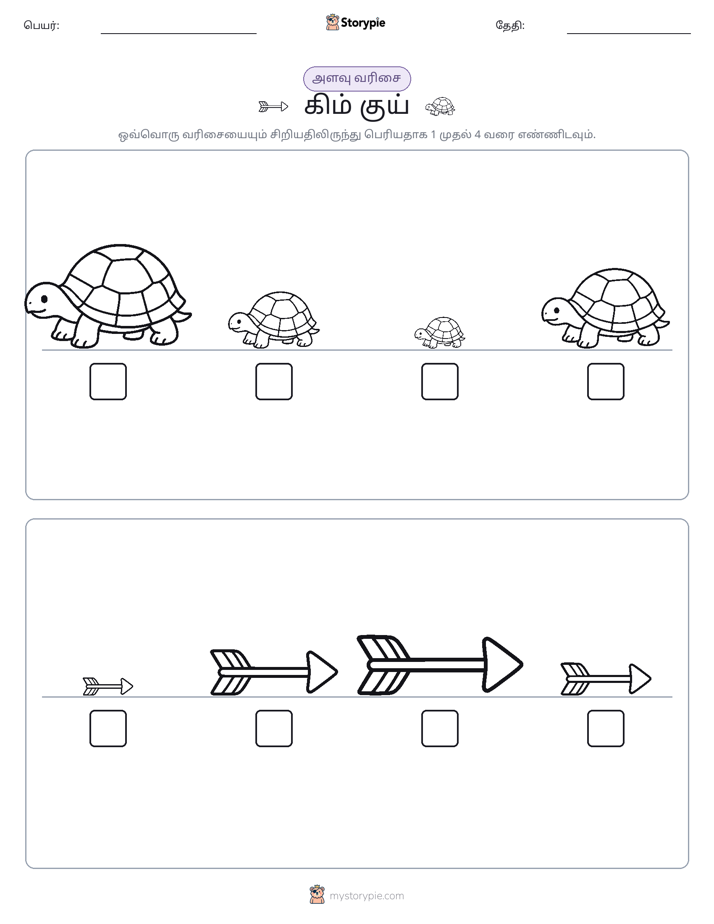 பெயர்: ____ Storypie தேதி: ____

அளவு வரிசை

கிம் குய்

ஒவ்வொரு வரிசையையும் சிறியதிலிருந்து பெரியதாக 1 முதல் 4 வரை எண்ணிடவும்.

☐ ☐ ☐ ☐

☐ ☐ ☐ ☐

mystorypie.com