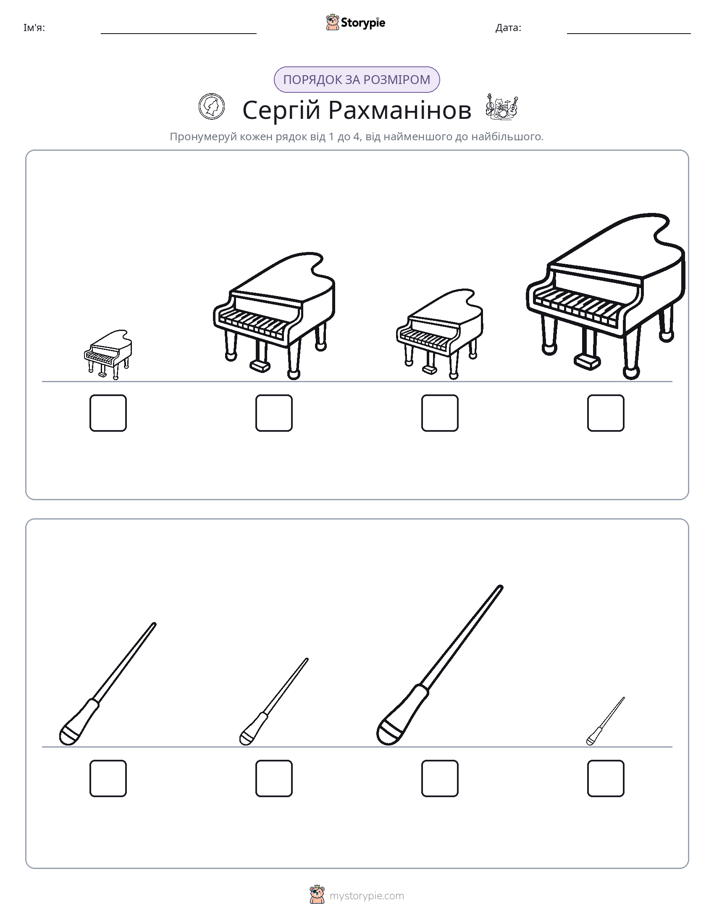 Ім'я: ____ Storypie Дата: ____

ПОРЯДОК ЗА РОЗМІРОМ

Сергій Рахманінов

Пронумеруй кожен рядок від 1 до 4, від найменшого до найбільшого.

☐ ☐ ☐ ☐

☐ ☐ ☐ ☐

mystorypie.com