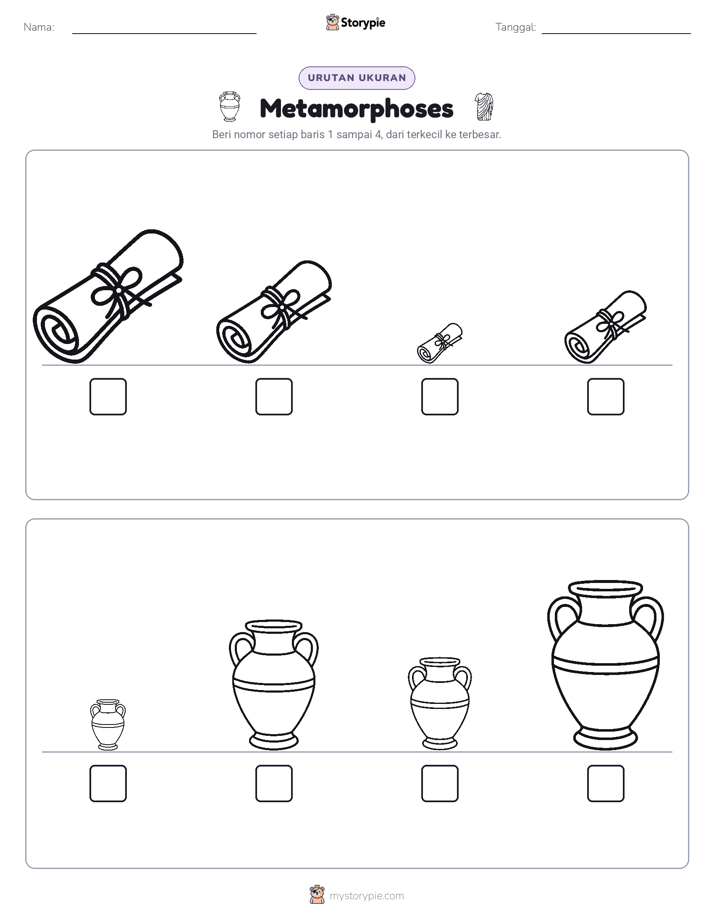 Nama: ____ Storypie Tanggal: ____

URUTAN UKURAN

Metamorphoses

Beri nomor setiap baris 1 sampai 4, dari terkecil ke terbesar.

☐ ☐ ☐ ☐

☐ ☐ ☐ ☐

mystorypie.com