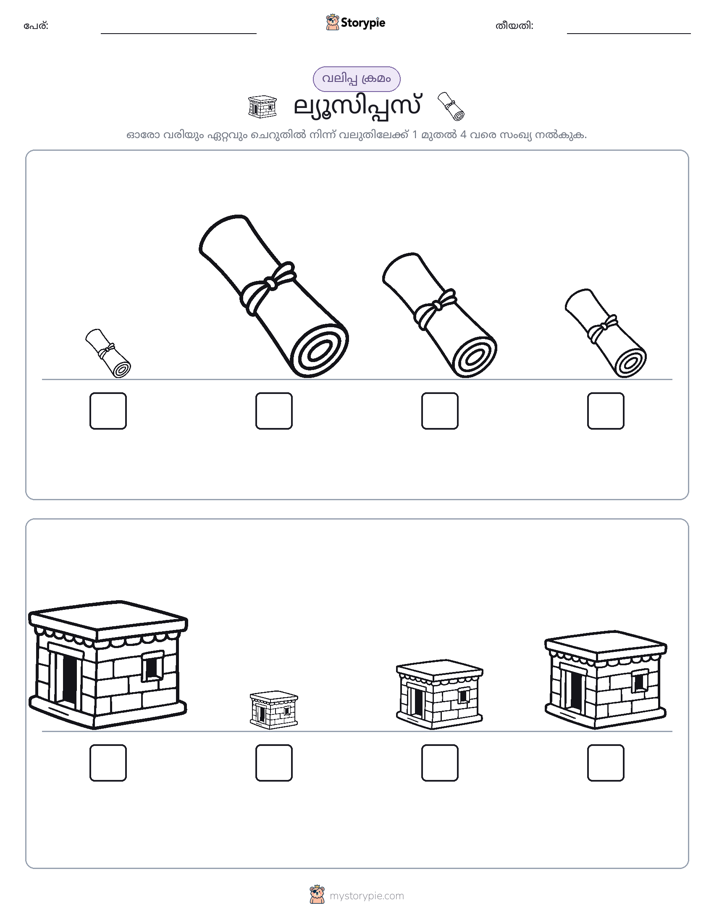 പേര്: ____ Storypie തീയതി: ____

വലിപ്പ ക്രമം

ല്യൂസിപ്പസ്

ഓരോ വരിയും ഏറ്റവും ചെറുതിൽ നിന്ന് വലുതിലേക്ക് 1 മുതൽ 4 വരെ സംഖ്യ നൽകുക.

☐ ☐ ☐ ☐

☐ ☐ ☐ ☐

mystorypie.com