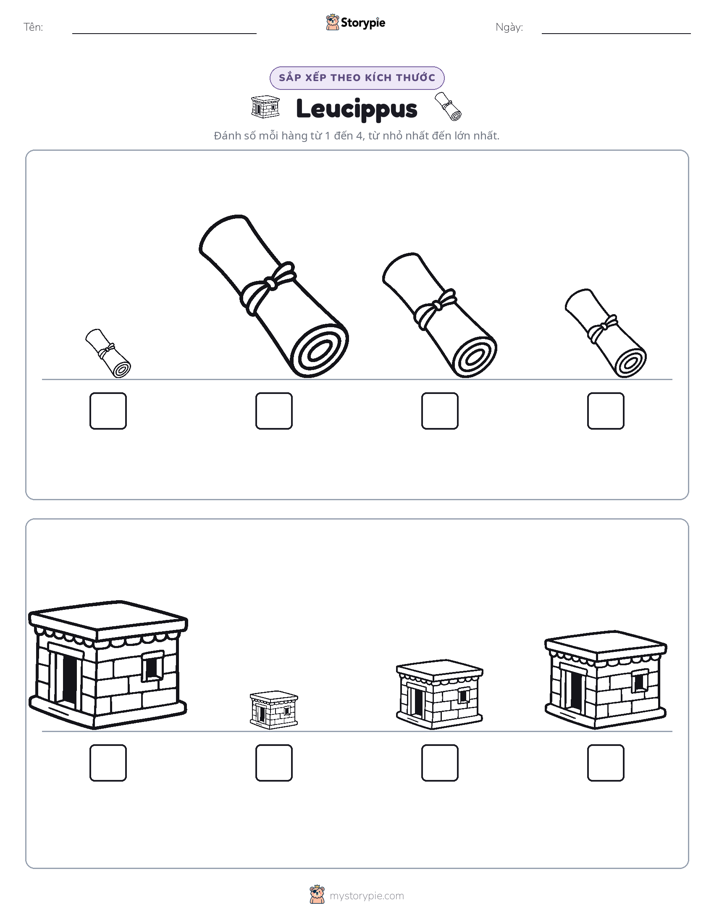 Tên: ____ Storypie Ngày: ____

SẮP XẾP THEO KÍCH THƯỚC

Leucippus

Đánh số mỗi hàng từ 1 đến 4, từ nhỏ nhất đến lớn nhất.

☐ ☐ ☐ ☐

☐ ☐ ☐ ☐

mystorypie.com