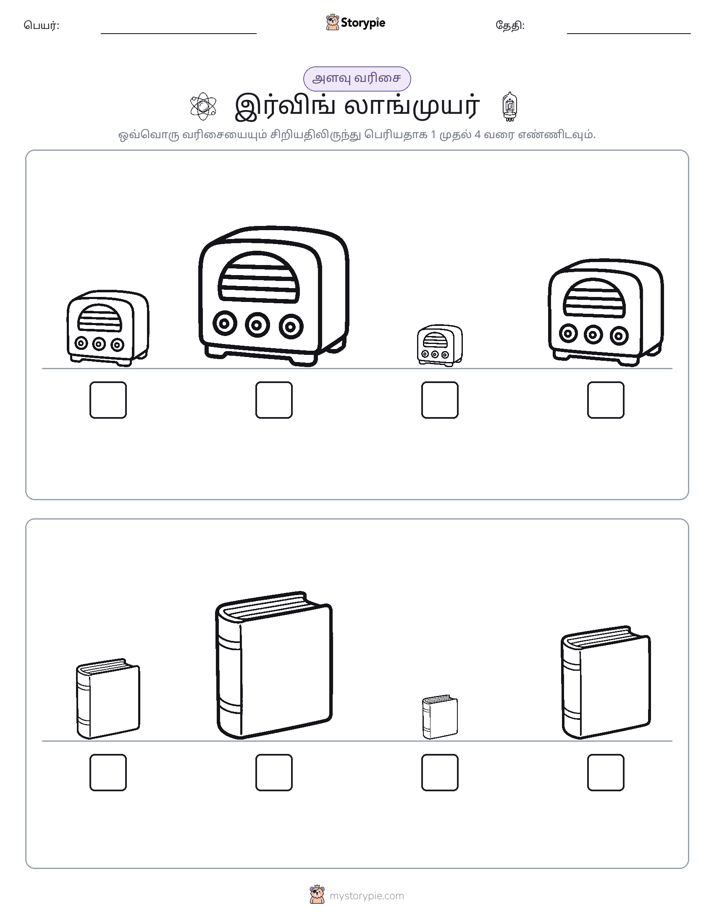 பெயர்: ____ Storypie தேதி: ____

அளவு வரிசை

இர்விங் லாங்முயர்

ஒவ்வொரு வரிசையையும் சிறியதிலிருந்து பெரியதாக 1 முதல் 4 வரை எண்ணிடவும்.

☐ ☐ ☐ ☐

☐ ☐ ☐ ☐

mystorypie.com