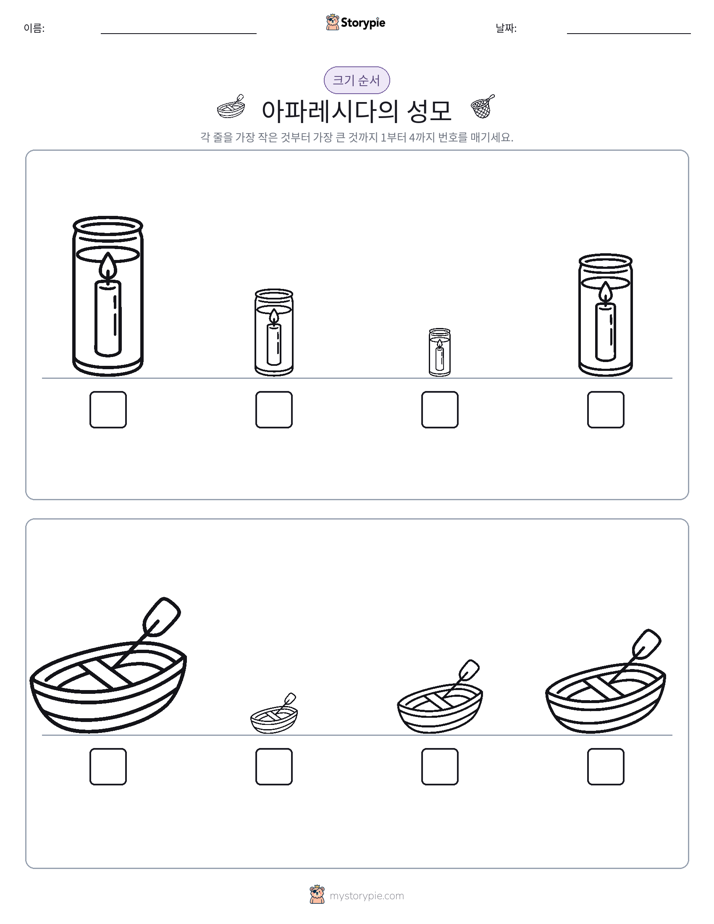 이름: ____ Storypie 날짜: ____

크기 순서

아파레시다의 성모

각 줄을 가장 작은 것부터 가장 큰 것까지 1부터 4까지 번호를 매기세요.

☐ ☐ ☐ ☐

☐ ☐ ☐ ☐

mystorypie.com