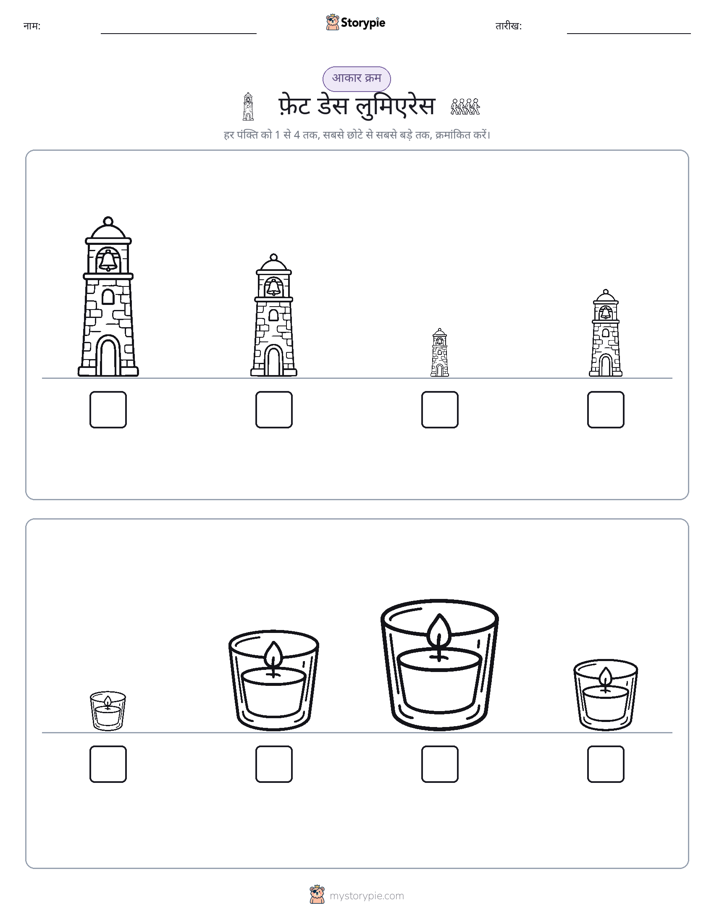 नाम: ____ Storypie तारीख: ____

आकार क्रम

फ़ेट डेस लुमिएरेस

हर पंक्ति को 1 से 4 तक, सबसे छोटे से सबसे बड़े तक, क्रमांकित करें।

☐ ☐ ☐ ☐

☐ ☐ ☐ ☐

mystorypie.com