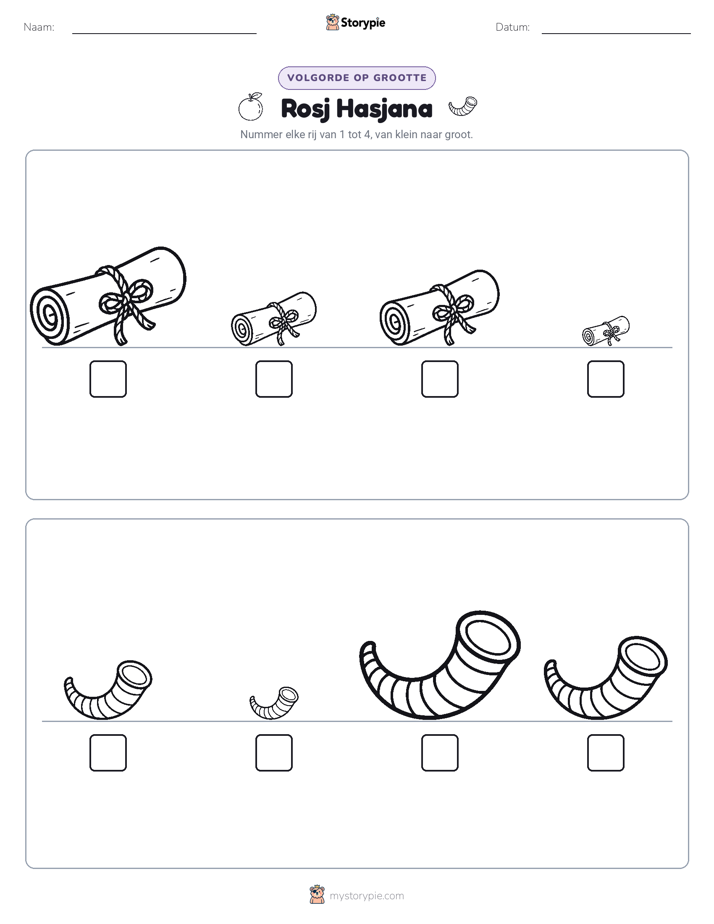 Naam: ____ Storypie Datum: ____

VOLGORDE OP GROOTTE

Rosj Hasjana

Nummer elke rij van 1 tot 4, van klein naar groot.

☐ ☐ ☐ ☐

☐ ☐ ☐ ☐

mystorypie.com